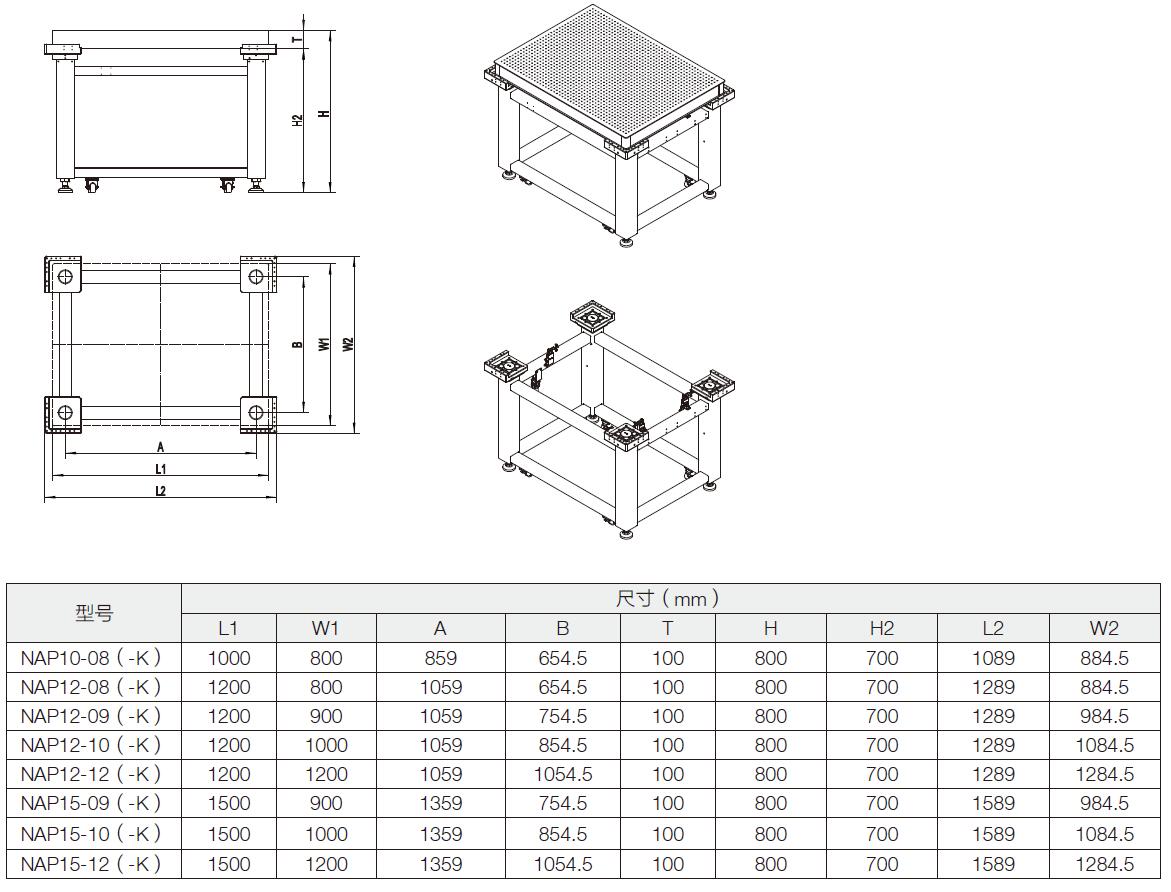 T

H2

H

B

W1

W2

A

L1

L2

| 型号 | 尺寸（mm） | | | | | | | | |
|---|---|---|---|---|---|---|---|---|---|
| | L1 | W1 | A | B | T | H | H2 | L2 | W2 |
| NAP10-08（-K） | 1000 | 800 | 859 | 654.5 | 100 | 800 | 700 | 1089 | 884.5 |
| NAP12-08（-K） | 1200 | 800 | 1059 | 654.5 | 100 | 800 | 700 | 1289 | 884.5 |
| NAP12-09（-K） | 1200 | 900 | 1059 | 754.5 | 100 | 800 | 700 | 1289 | 984.5 |
| NAP12-10（-K） | 1200 | 1000 | 1059 | 854.5 | 100 | 800 | 700 | 1289 | 1084.5 |
| NAP12-12（-K） | 1200 | 1200 | 1059 | 1054.5 | 100 | 800 | 700 | 1289 | 1284.5 |
| NAP15-09（-K） | 1500 | 900 | 1359 | 754.5 | 100 | 800 | 700 | 1589 | 984.5 |
| NAP15-10（-K） | 1500 | 1000 | 1359 | 854.5 | 100 | 800 | 700 | 1589 | 1084.5 |
| NAP15-12（-K） | 1500 | 1200 | 1359 | 1054.5 | 100 | 800 | 700 | 1589 | 1284.5 |